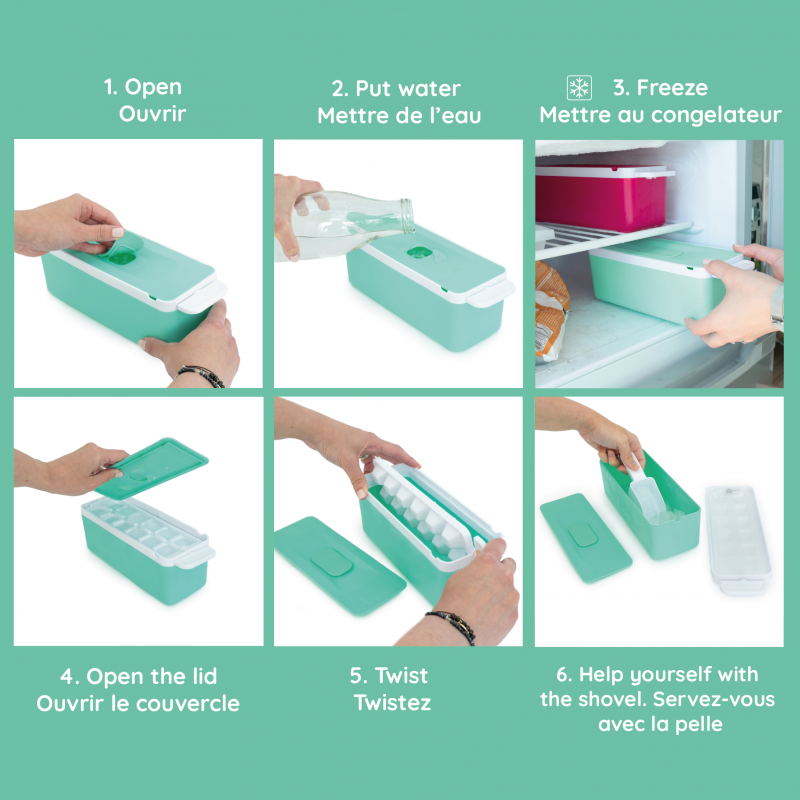 1. Open
Ouvrir

2. Put water
Mettre de l'eau

3. Freeze
Mettre au congelateur

4. Open the lid
Ouvrir le couvercle

5. Twist
Twistez

6. Help yourself with the shovel. Servez-vous avec la pelle