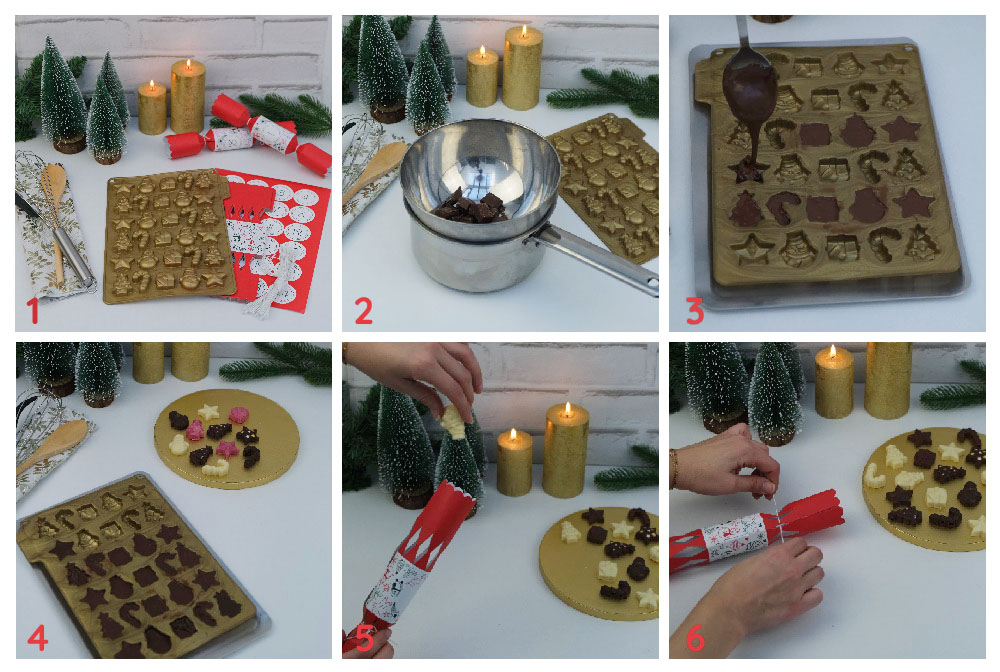 1
2
3
4
5
6